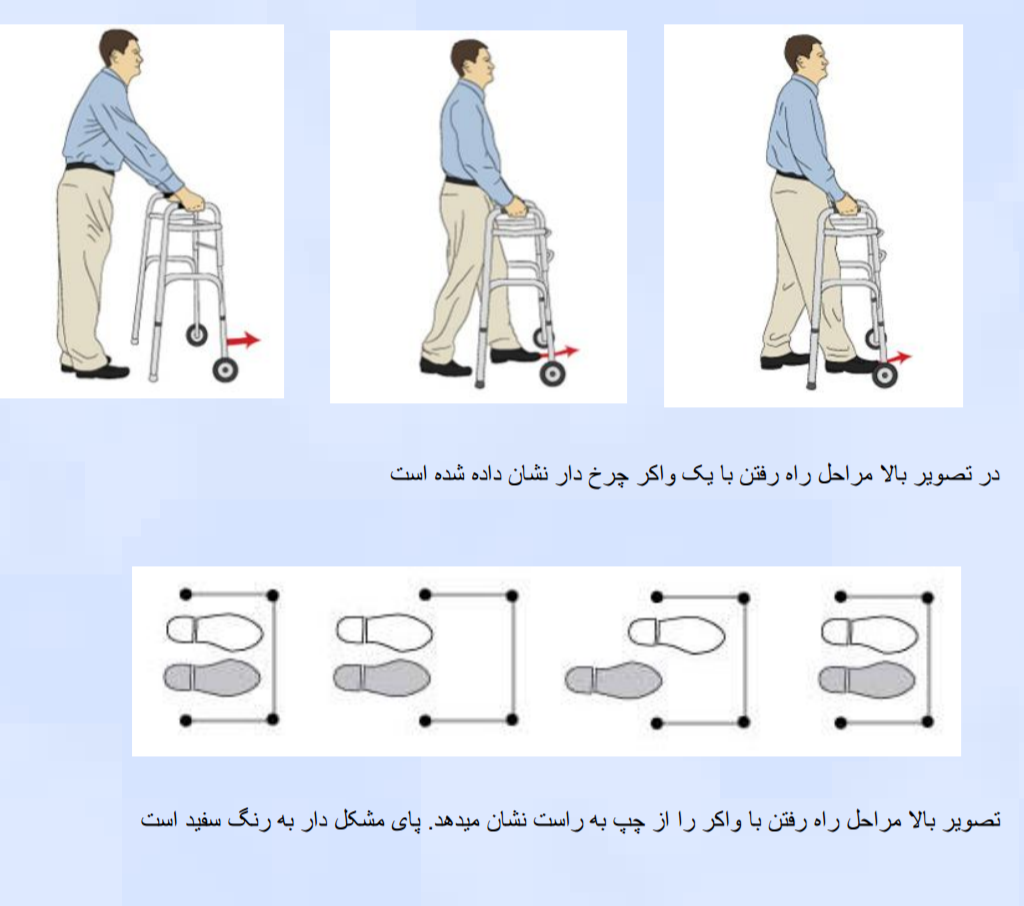 در تصویر بالا مراحل راه رفتن با یک واکر چرخ دار نشان داده شده است

تصویر بالا مراحل راه رفتن با واکر را از چپ به راست نشان میدهد. پای مشکل دار به رنگ سفید است